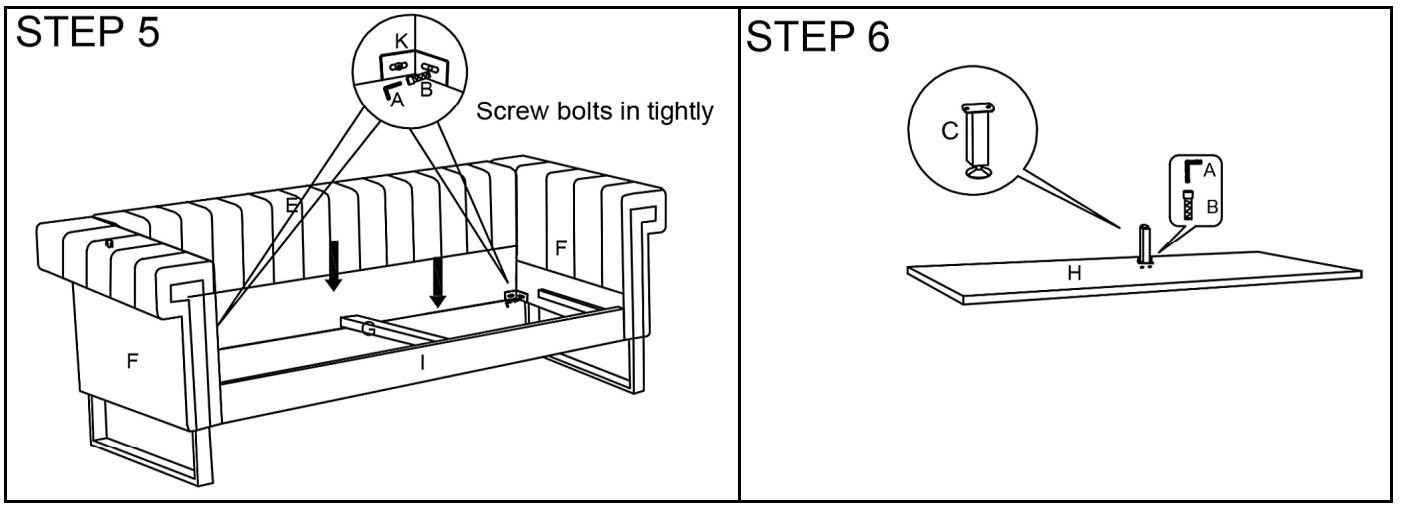 STEP 5

K

A B

Screw bolts in tightly

E

F

F

G

I

STEP 6

C

A

B

H