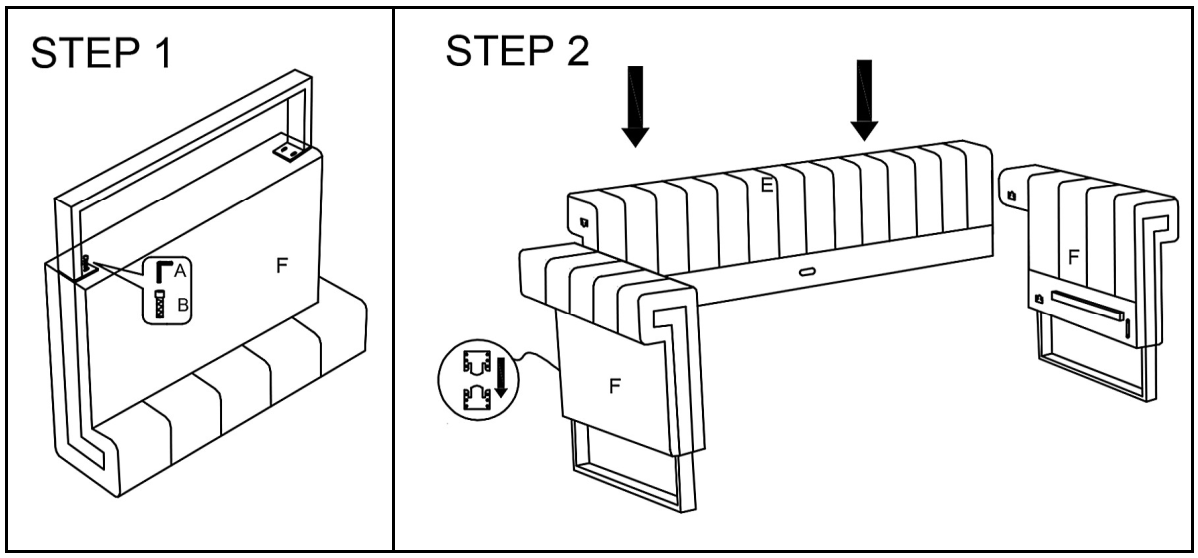 STEP 1

A
B
F

STEP 2

E
F
F