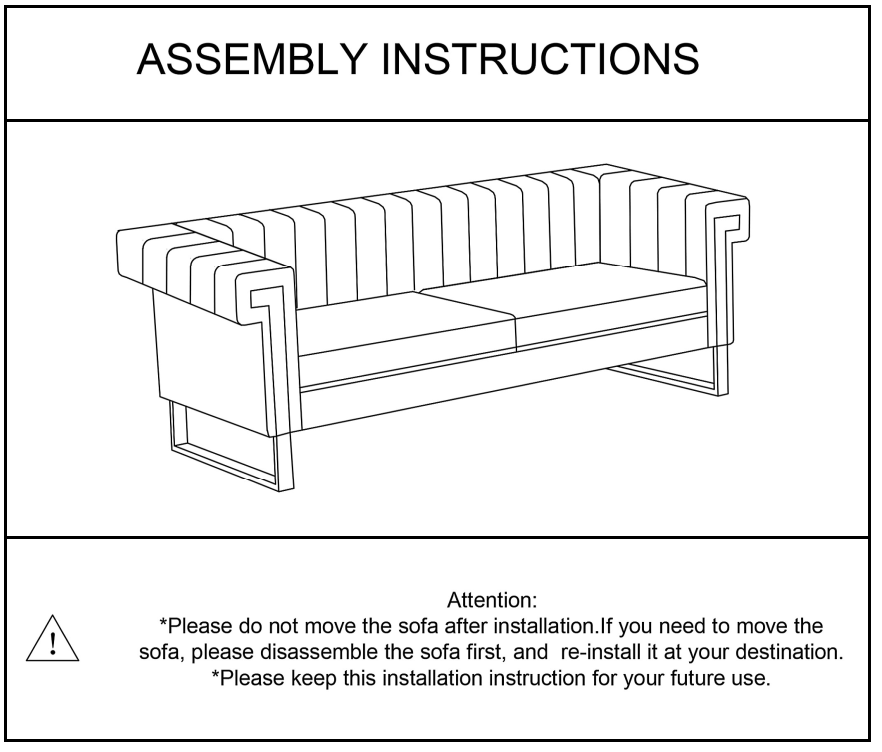 ASSEMBLY INSTRUCTIONS

!

Attention:
*Please do not move the sofa after installation.If you need to move the sofa, please disassemble the sofa first, and re-install it at your destination.
*Please keep this installation instruction for your future use.